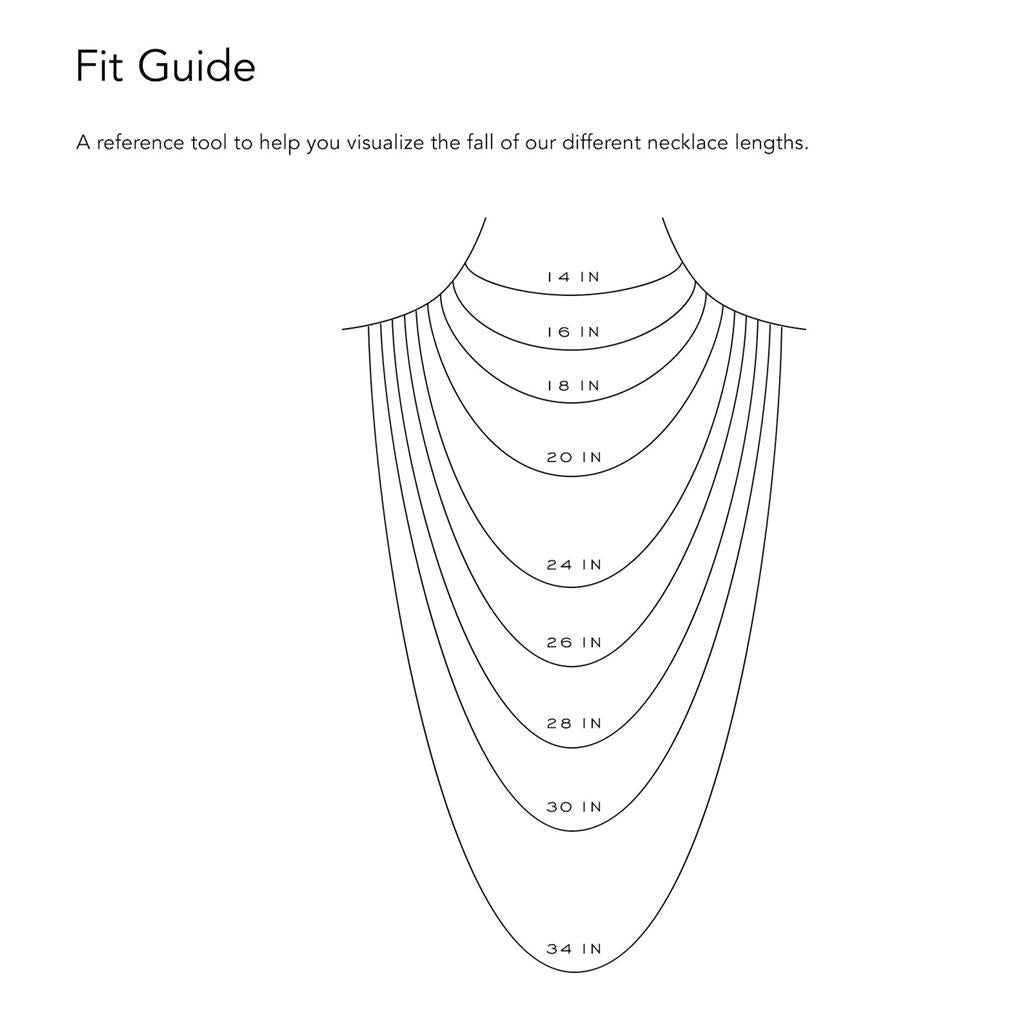 Fit Guide

A reference tool to help you visualize the fall of our different necklace lengths.

14 IN

16 IN

18 IN

20 IN

24 IN

26 IN

28 IN

30 IN

34 IN